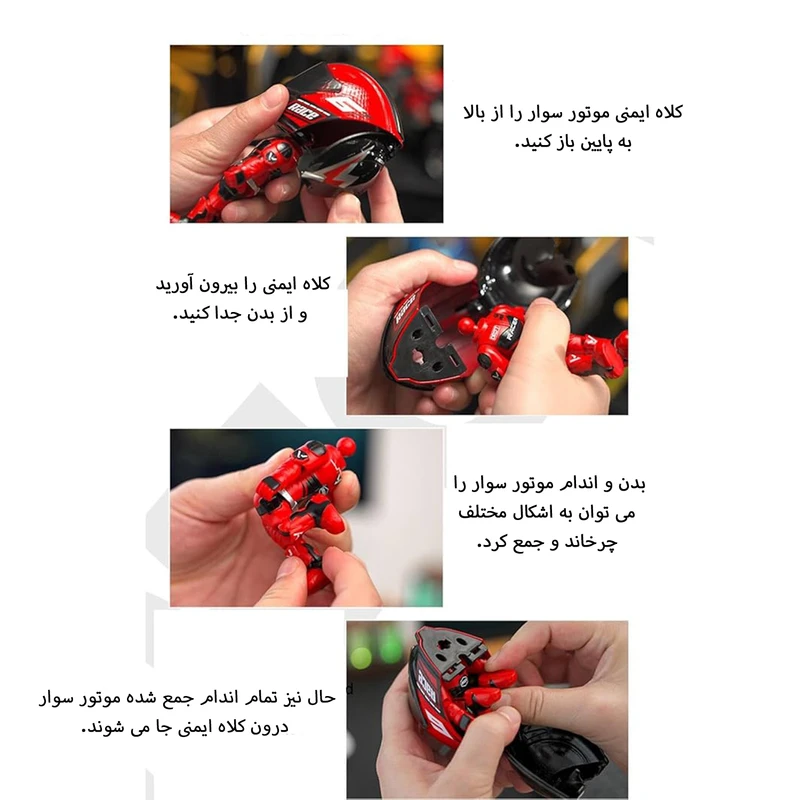 کلاه ایمنی موتور سوار را از بالا به پایین باز کنید.

کلاه ایمنی را بیرون آورید و از بدن جدا کنید.

بدن و اندام موتور سوار را می توان به اشکال مختلف چرخاند و جمع کرد.

حال نیز تمام اندام جمع شده موتور سوار درون کلاه ایمنی جا می شوند.